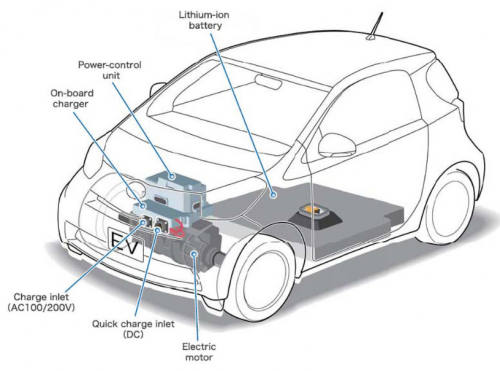 Lithium-ion battery

Power-control unit

On-board charger

EV

Charge inlet (AC100/200V)

Quick charge inlet (DC)

Electric motor